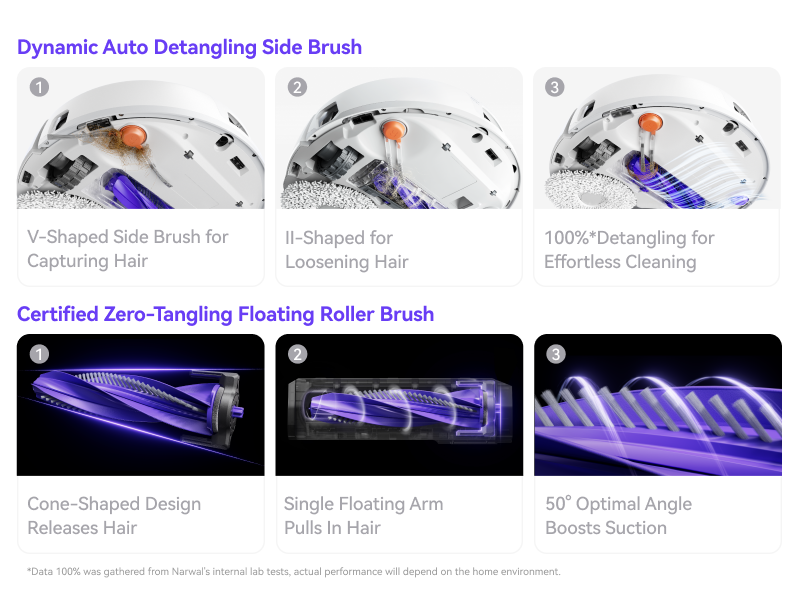 Dynamic Auto Detangling Side Brush

1

V-Shaped Side Brush for Capturing Hair

2

II-Shaped for Loosening Hair

3

100%*Detangling for Effortless Cleaning

Certified Zero-Tangling Floating Roller Brush

1

Cone-Shaped Design Releases Hair

2

Single Floating Arm Pulls In Hair

3

50° Optimal Angle Boosts Suction

*Data 100% was gathered from Narwal's internal lab tests, actual performance will depend on the home environment.